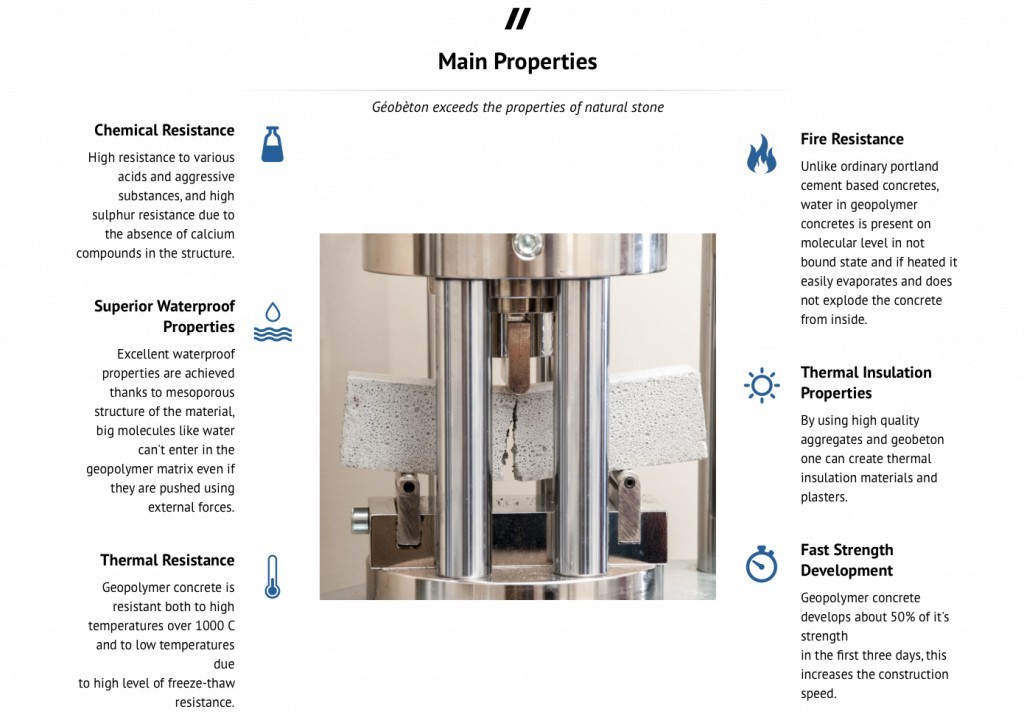 //

Main Properties

Géobèton exceeds the properties of natural stone

Chemical Resistance

High resistance to various acids and aggressive substances, and high sulphur resistance due to the absence of calcium compounds in the structure.

Superior Waterproof Properties

Excellent waterproof properties are achieved thanks to mesoporous structure of the material, big molecules like water can't enter in the geopolymer matrix even if they are pushed using external forces.

Thermal Resistance

Geopolymer concrete is resistant both to high temperatures over 1000 C and to low temperatures due to high level of freeze-thaw resistance.

Fire Resistance

Unlike ordinary portland cement based concretes, water in geopolymer concretes is present on molecular level in not bound state and if heated it easily evaporates and does not explode the concrete from inside.

Thermal Insulation Properties

By using high quality aggregates and geobeton one can create thermal insulation materials and plasters.

Fast Strength Development

Geopolymer concrete develops about 50% of it's strength
in the first three days, this increases the construction speed.